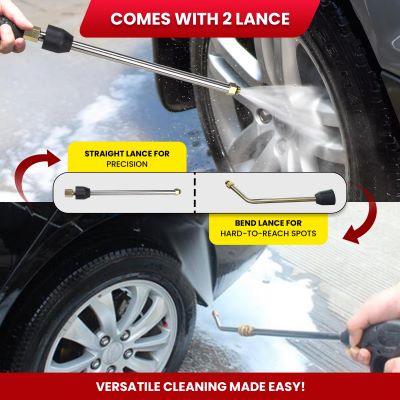 COMES WITH 2 LANCE

STRAIGHT LANCE FOR PRECISION

BEND LANCE FOR HARD-TO-REACH SPOTS

VERSATILE CLEANING MADE EASY!