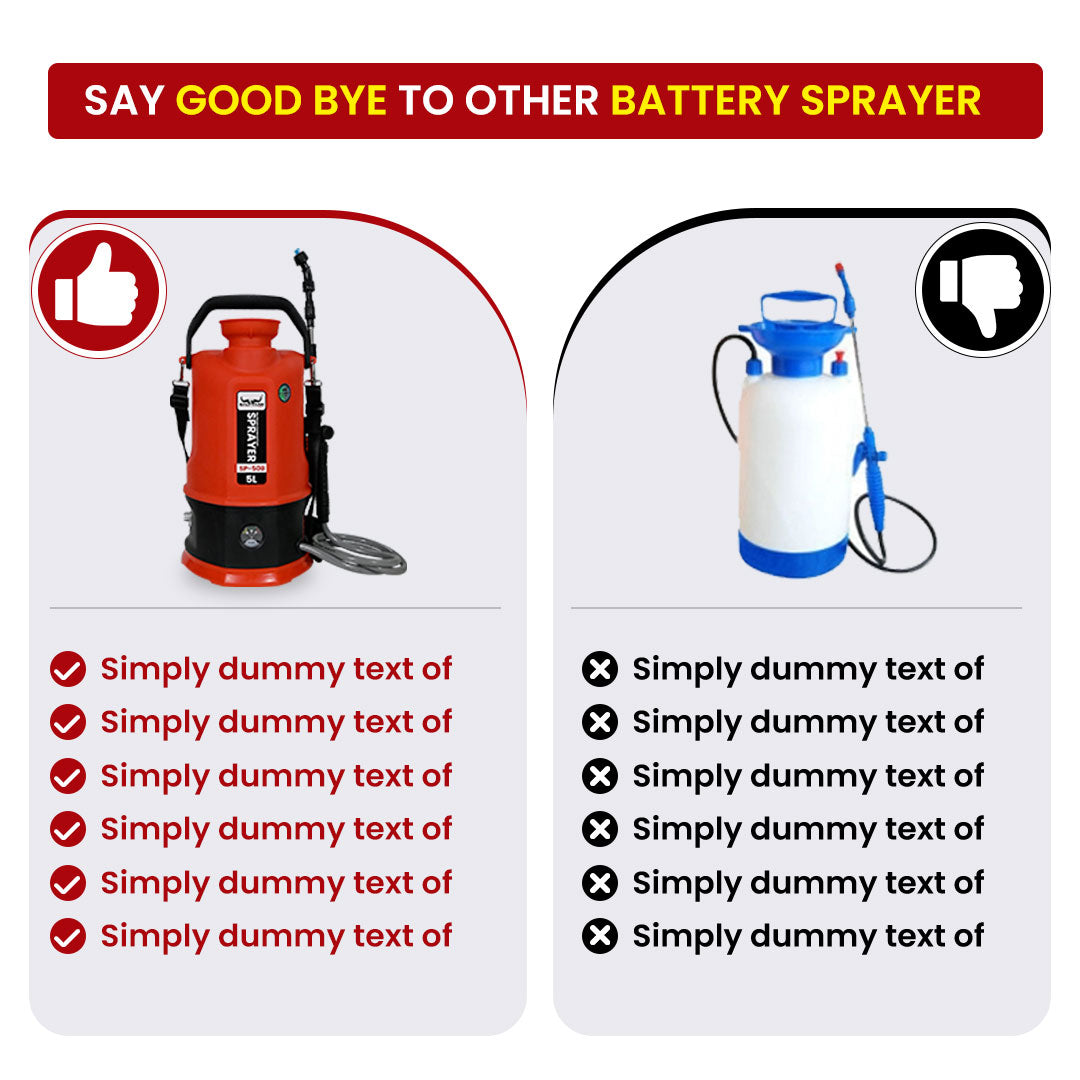 SAY GOOD BYE TO OTHER BATTERY SPRAYER

SPRAYER
SP-508
5L

Simply dummy text of
Simply dummy text of
Simply dummy text of
Simply dummy text of
Simply dummy text of
Simply dummy text of

Simply dummy text of
Simply dummy text of
Simply dummy text of
Simply dummy text of
Simply dummy text of
Simply dummy text of